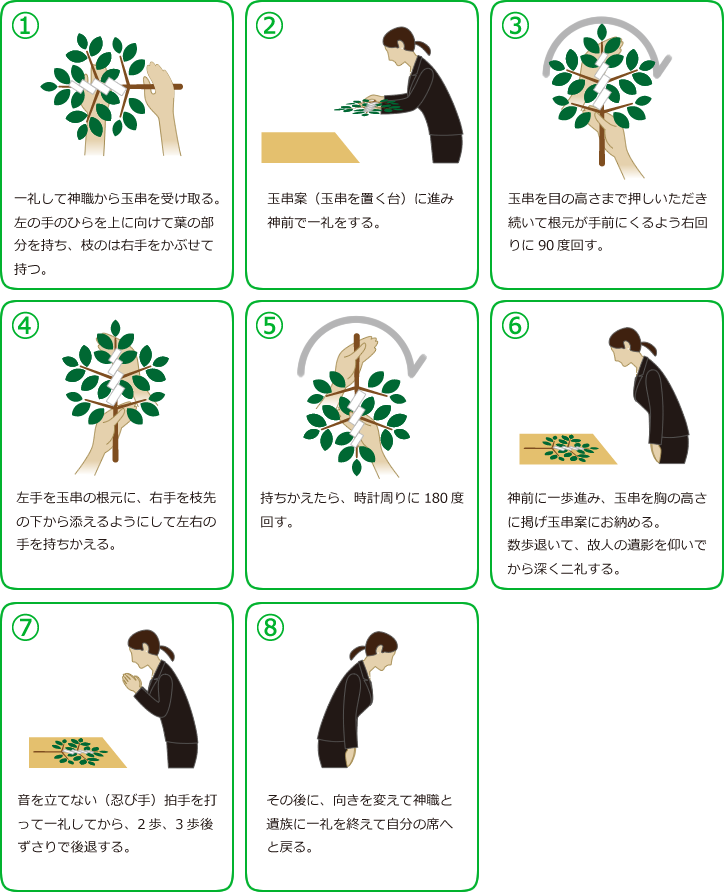 ①

一礼して神職から玉串を受け取る。左の手のひらを上に向けて葉の部分を持ち、枝のは右手をかぶせて持つ。

②

玉串案（玉串を置く台）に進み神前で一礼をする。

③

玉串を目の高さまで押しいただき続いて根元が手前にくるよう右回りに 90 度回す。

④

左手を玉串の根元に、右手を枝先の下から添えるようにして左右の手を持ちかえる。

⑤

持ちかえたら、時計周りに 180 度回す。

⑥

神前に一歩進み、玉串を胸の高さに掲げ玉串案にお納める。
数歩退いて、故人の遺影を仰いでから深く二礼する。

⑦

音を立てない（忍び手）拍手を打って一礼してから、2 歩、3 歩後ずさりで後退する。

⑧

その後に、向きを変えて神職と遺族に一礼を終えて自分の席へと戻る。